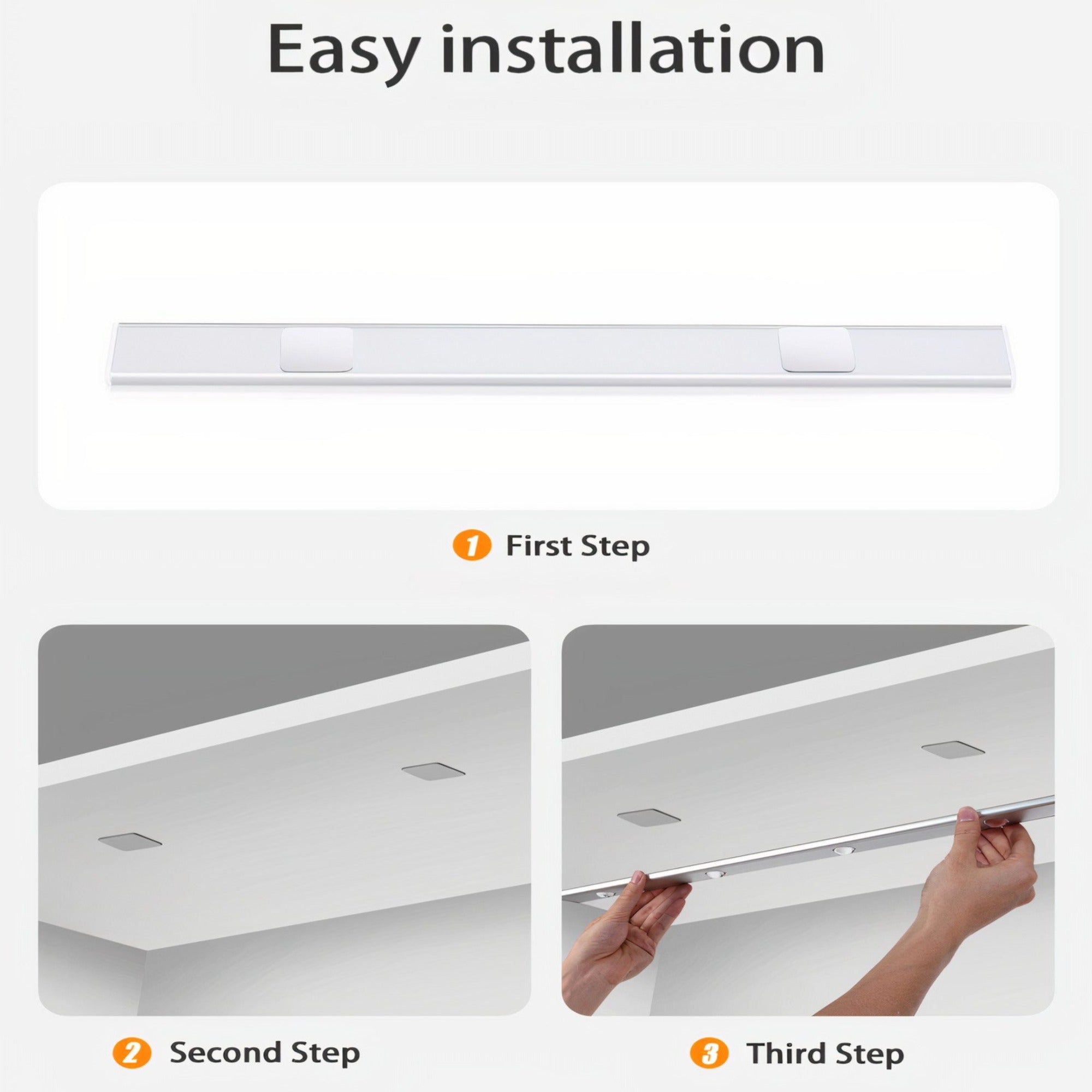 Easy installation

1 First Step

2 Second Step

3 Third Step