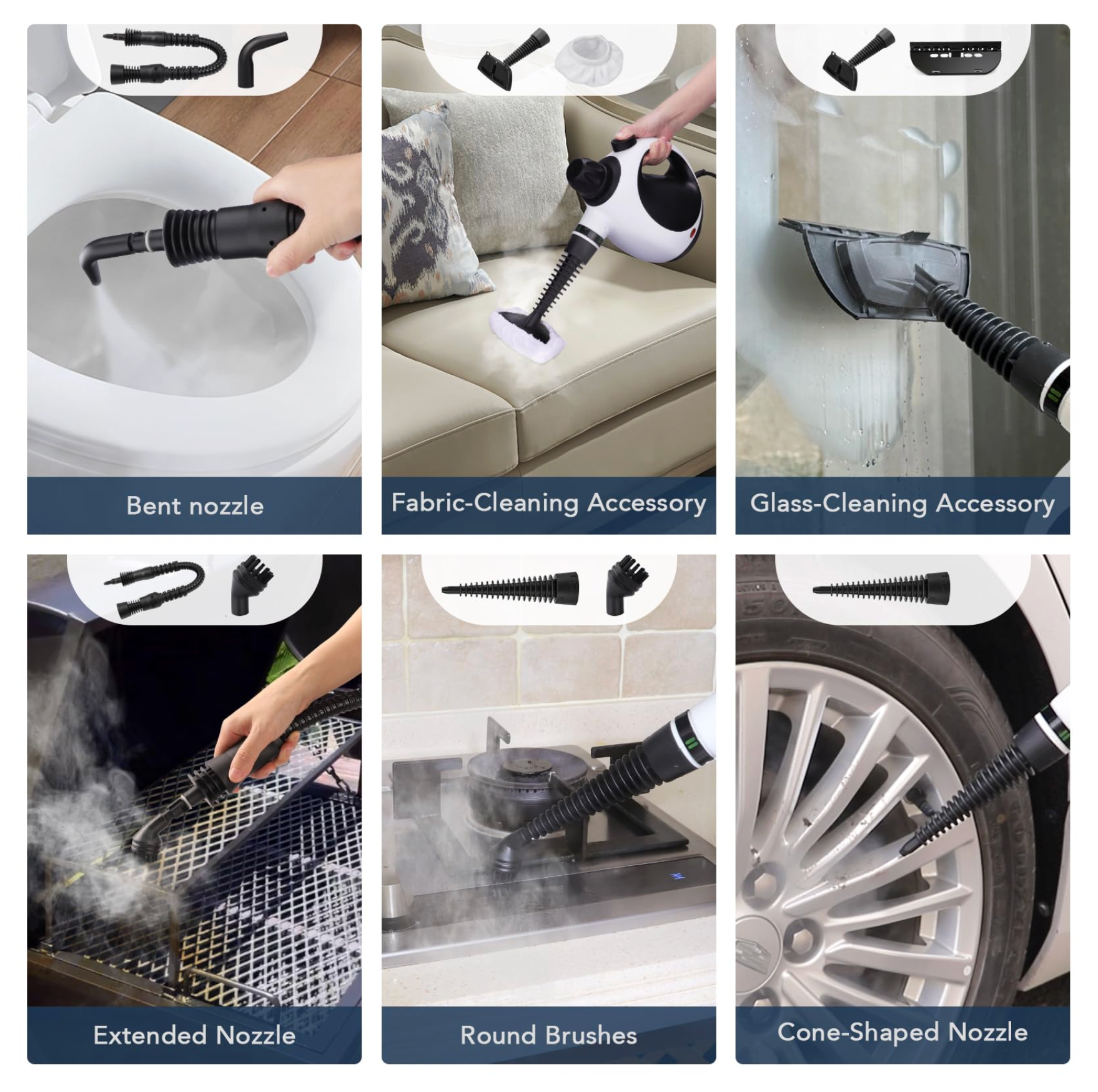 Bent nozzle

Fabric-Cleaning Accessory

Glass-Cleaning Accessory

Extended Nozzle

Round Brushes

Cone-Shaped Nozzle