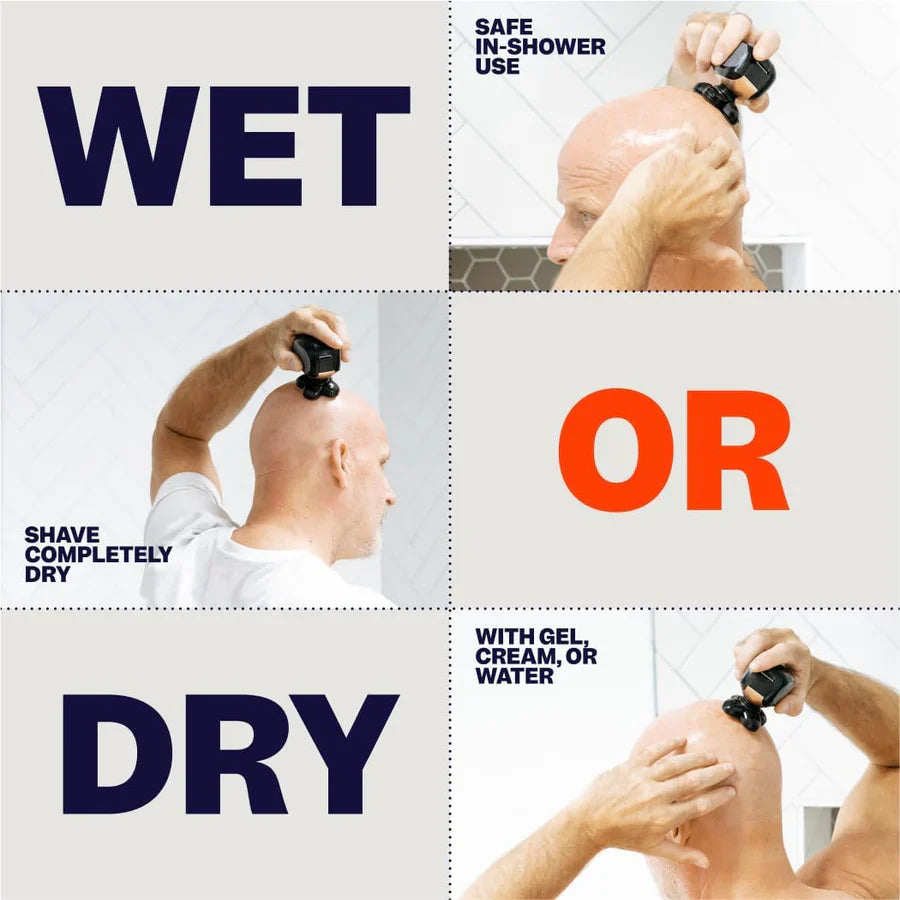 WET

SAFE IN-SHOWER USE

SHAVE COMPLETELY DRY

OR

DRY

WITH GEL, CREAM, OR WATER